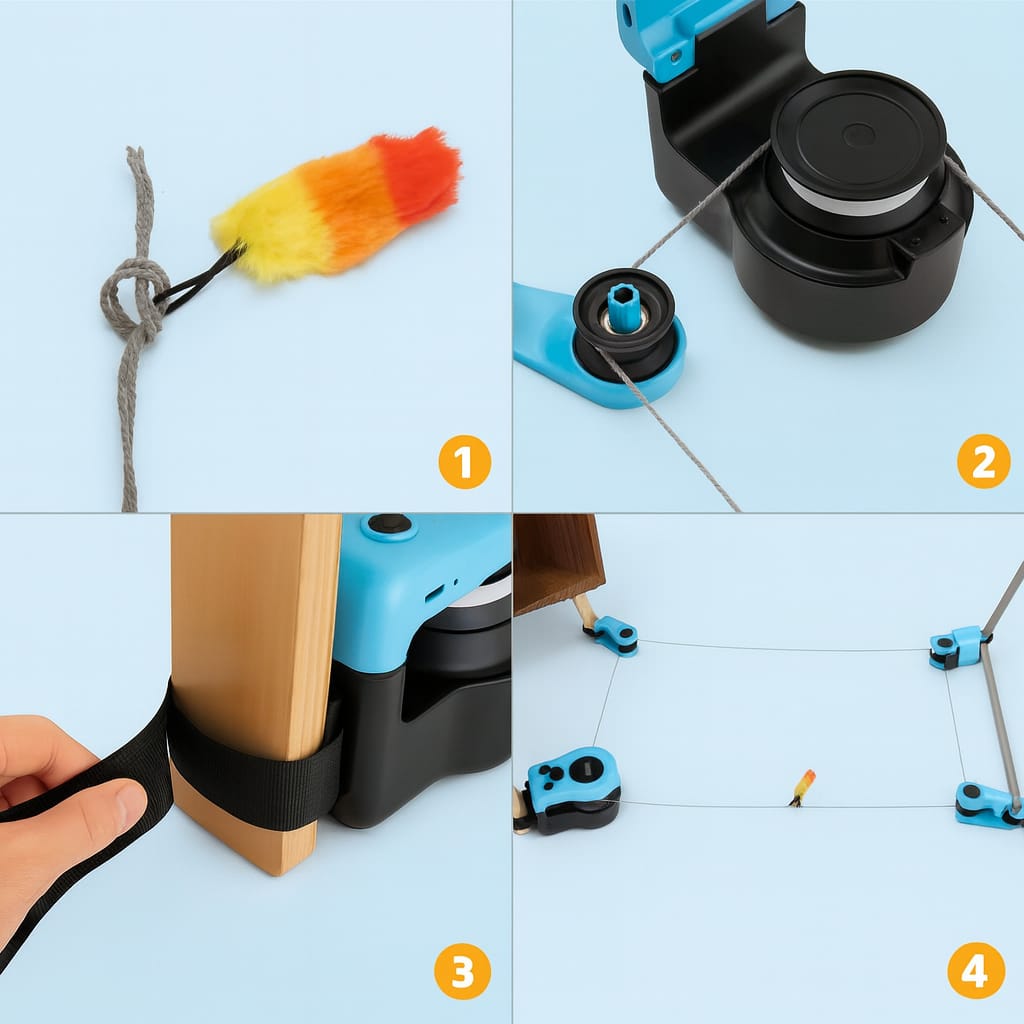 1

2

3

4